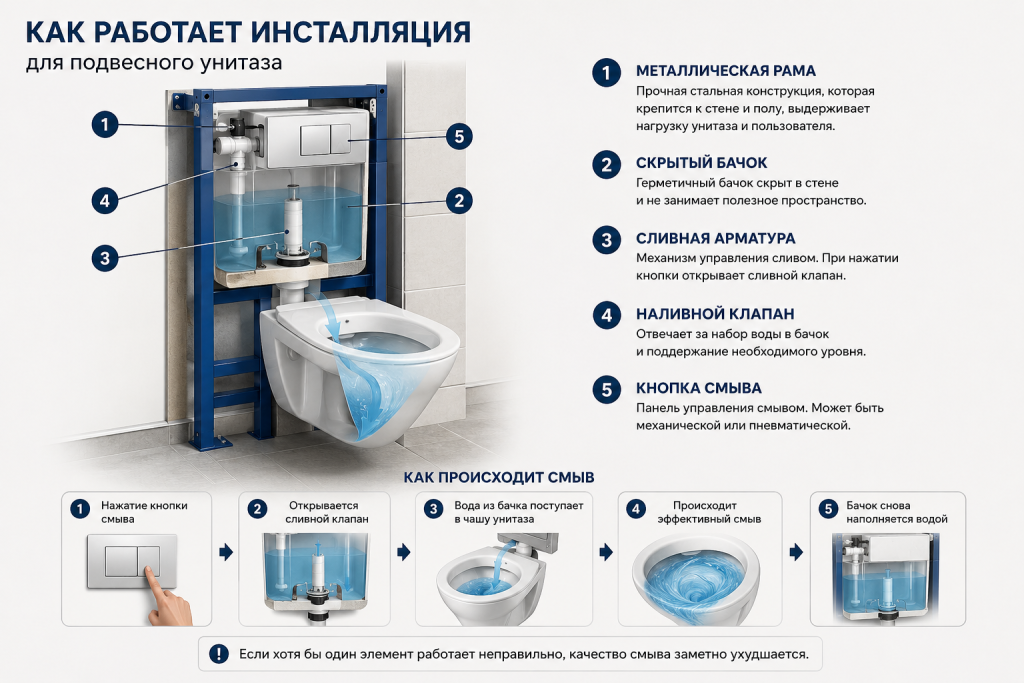 КАК РАБОТАЕТ ИНСТАЛЛЯЦИЯ
для подвесного унитаза

1
5
4
2
3

1 МЕТАЛЛИЧЕСКАЯ РАМА
Прочная стальная конструкция, которая крепится к стене и полу, выдерживает нагрузку унитаза и пользователя.

2 СКРЫТЫЙ БАЧОК
Герметичный бачок скрыт в стене и не занимает полезное пространство.

3 СЛИВНАЯ АРМАТУРА
Механизм управления сливом. При нажатии кнопки открывает сливной клапан.

4 НАЛИВНОЙ КЛАПАН
Отвечает за набор воды в бачок и поддержание необходимого уровня.

5 КНОПКА СМЫВА
Панель управления смывом. Может быть механической или пневматической.

КАК ПРОИСХОДИТ СМЫВ

1 Нажатие кнопки смыва

2 Открывается сливной клапан

3 Вода из бачка поступает в чашу унитаза

4 Происходит эффективный смыв

5 Бачок снова наполняется водой

! Если хотя бы один элемент работает неправильно, качество смыва заметно ухудшается.