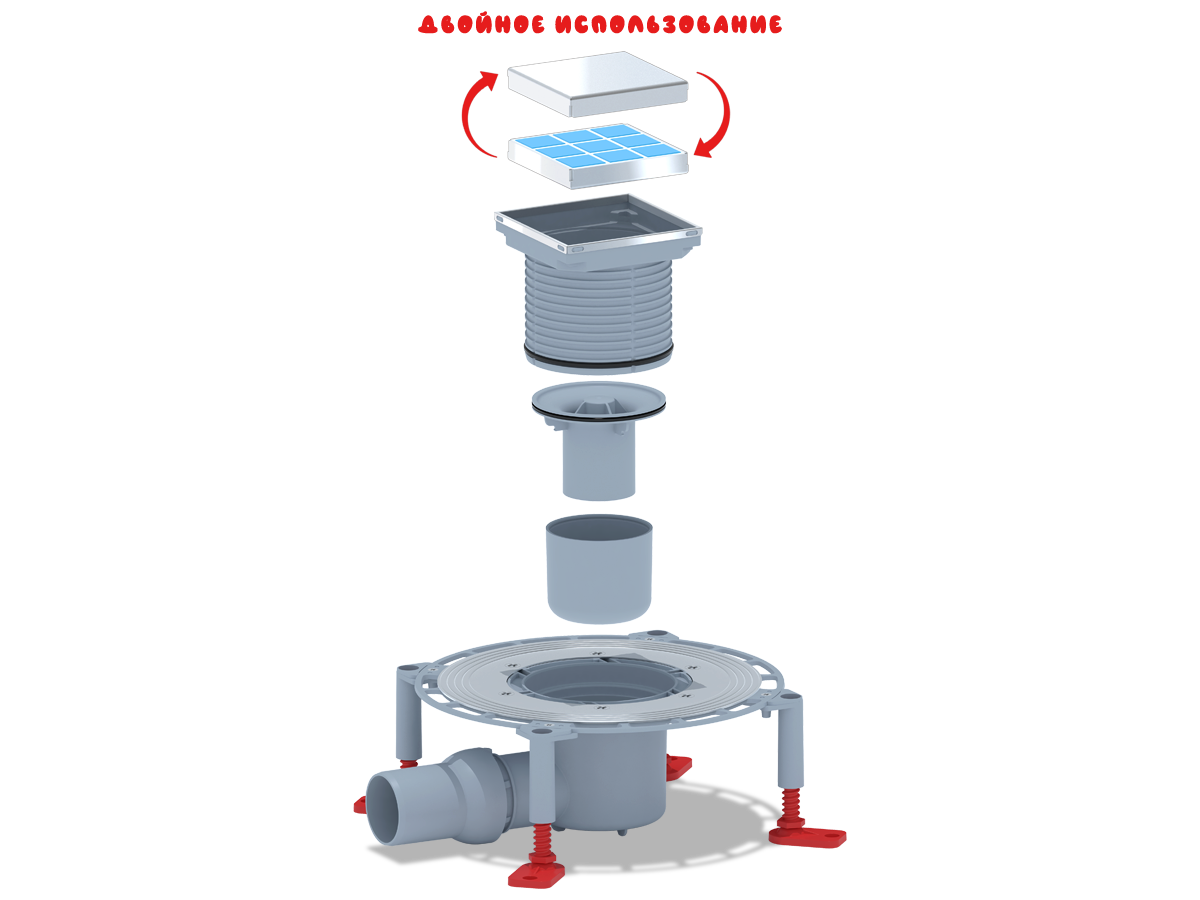 ДВОЙНОЕ ИСПОЛЬЗОВАНИЕ